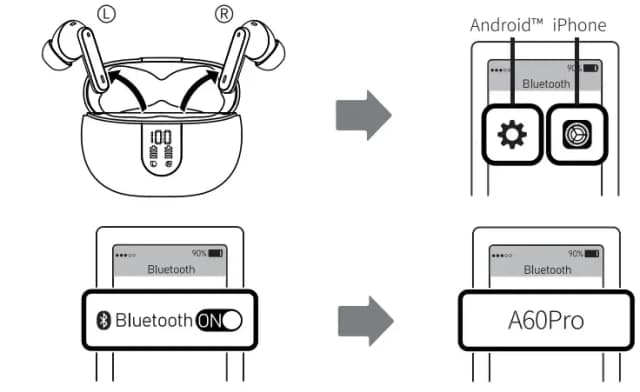 L R

100

Android™ iPhone

90%

Bluetooth

90%

Bluetooth

Bluetooth ON

90%

Bluetooth

A60Pro